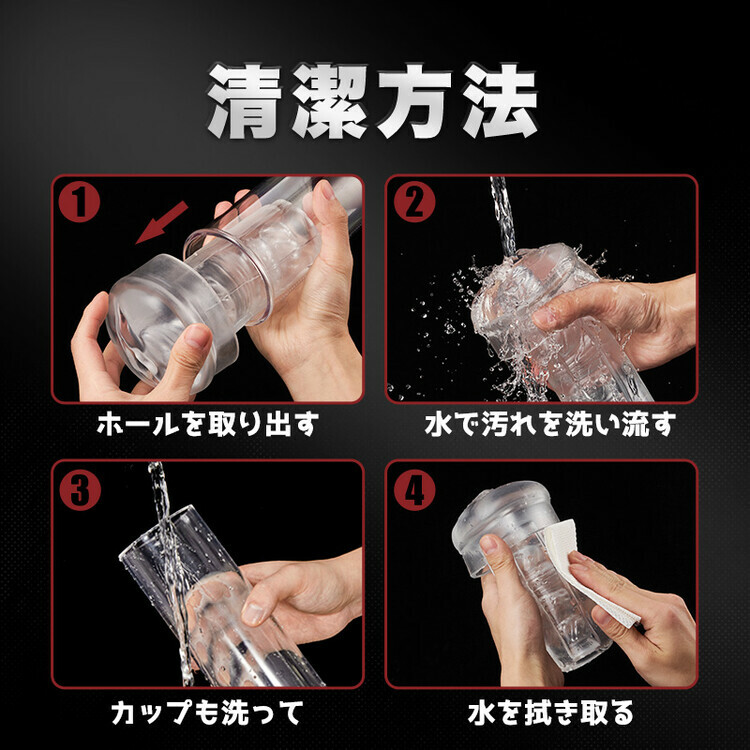 清潔方法

1
ホールを取り出す

2
水で汚れを洗い流す

3
カップも洗って

4
水を拭き取る